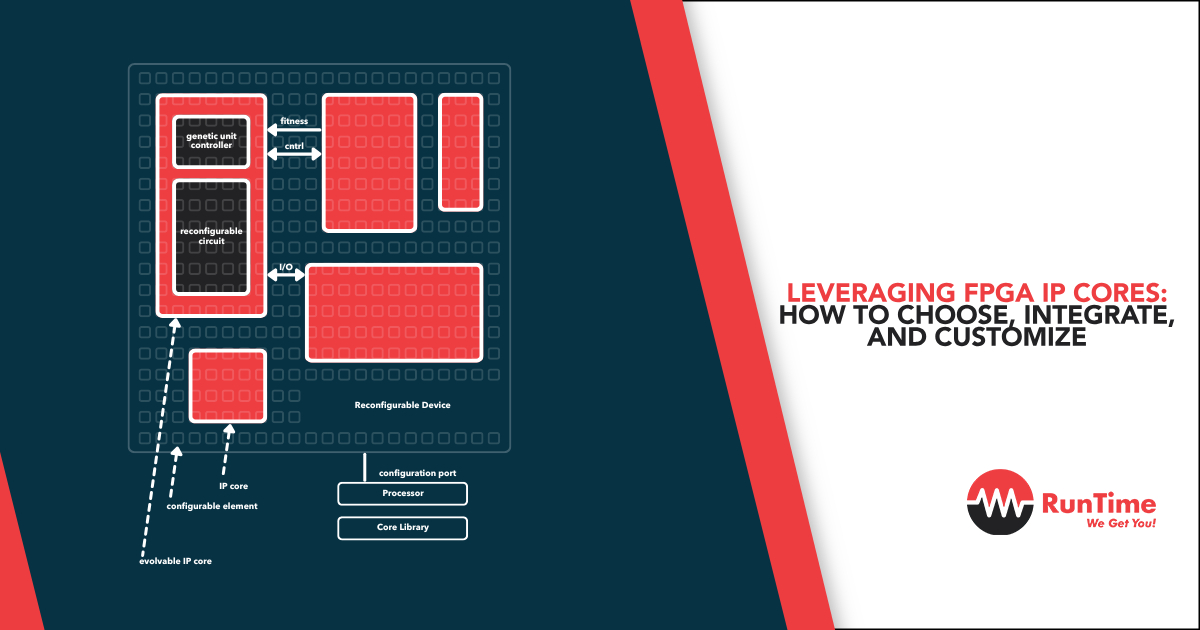 genetic unit controller

fitness

cntrl

reconfigurable circuit

I/O

Reconfigurable Device

configuration port

Processor

Core Library

IP core

configurable element

evolvable IP core

LEVERAGING FPGA IP CORES: HOW TO CHOOSE, INTEGRATE, AND CUSTOMIZE

RunTime
We Get You!